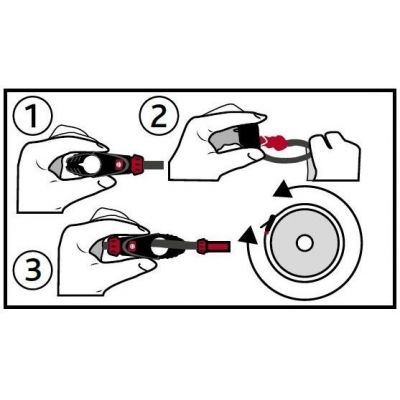 1
2
3